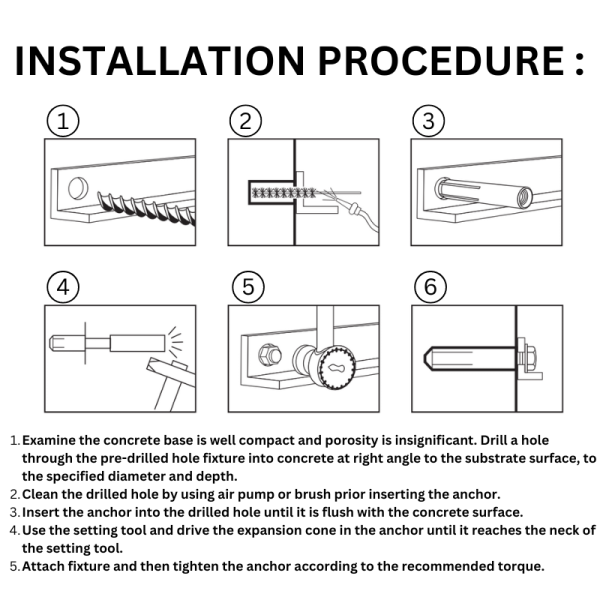 INSTALLATION PROCEDURE :

1

2

3

4

5

6

1. Examine the concrete base is well compact and porosity is insignificant. Drill a hole through the pre-drilled hole fixture into concrete at right angle to the substrate surface, to the specified diameter and depth.
2. Clean the drilled hole by using air pump or brush prior inserting the anchor.
3. Insert the anchor into the drilled hole until it is flush with the concrete surface.
4. Use the setting tool and drive the expansion cone in the anchor until it reaches the neck of the setting tool.
5. Attach fixture and then tighten the anchor according to the recommended torque.