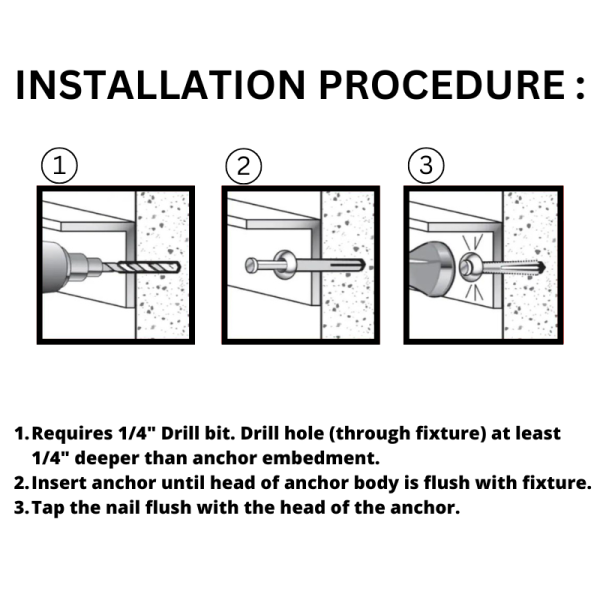 INSTALLATION PROCEDURE :

1

2

3

1. Requires 1/4" Drill bit. Drill hole (through fixture) at least 1/4" deeper than anchor embedment.
2. Insert anchor until head of anchor body is flush with fixture.
3. Tap the nail flush with the head of the anchor.