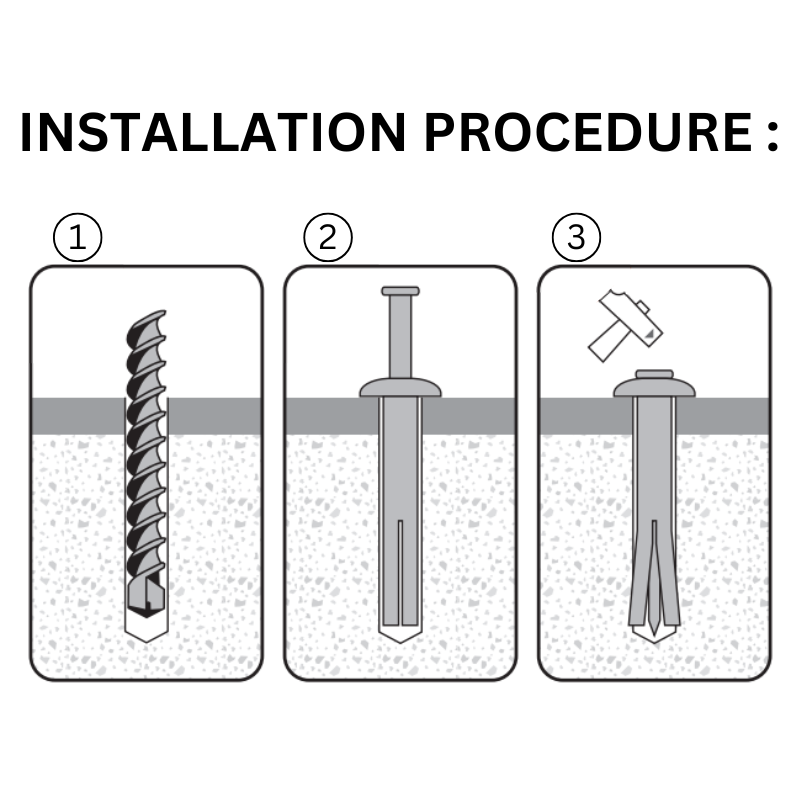 INSTALLATION PROCEDURE :

1

2

3